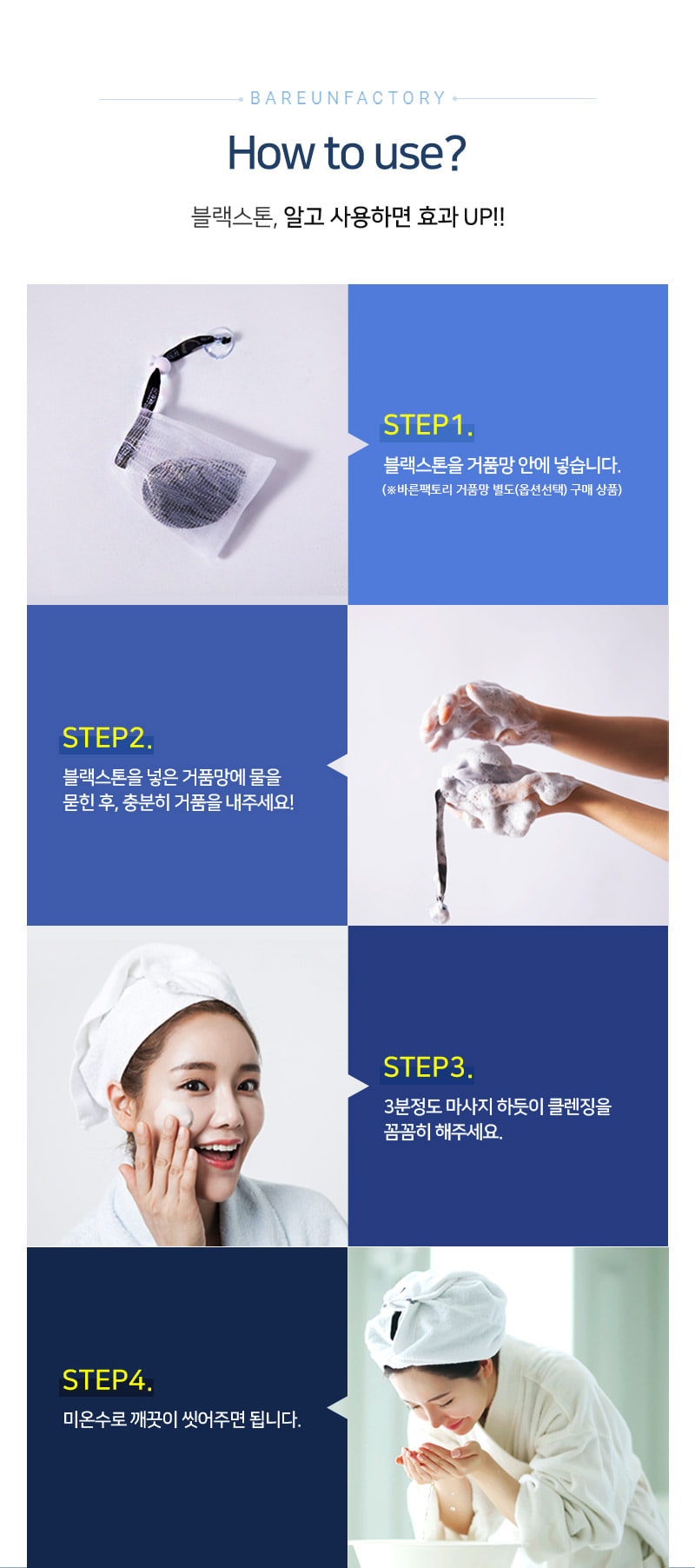 BAREUNFACTORY

How to use?

블랙스톤, 알고 사용하면 효과 UP!!

STEP1.

블랙스톤을 거품망 안에 넣습니다.

(※바른팩토리 거품망 별도(옵션선택) 구매 상품)

STEP2.

블랙스톤을 넣은 거품망에 물을 묻힌 후, 충분히 거품을 내주세요!

STEP3.

3분정도 마사지 하듯이 클렌징을 꼼꼼히 해주세요.

STEP4.

미온수로 깨끗이 씻어주면 됩니다.